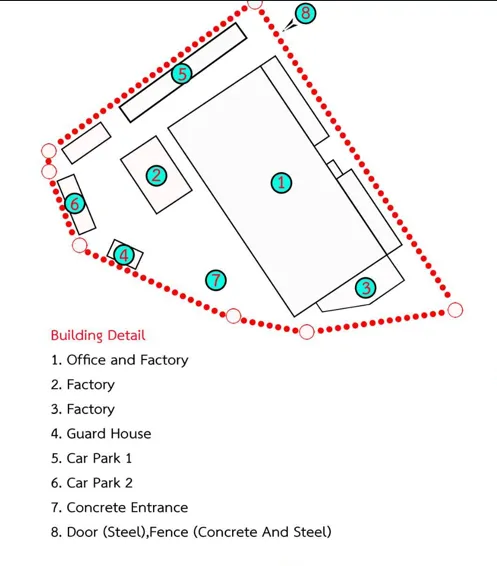 8
5
2
1
6
4
7
3

Building Detail

1. Office and Factory

2. Factory

3. Factory

4. Guard House

5. Car Park 1

6. Car Park 2

7. Concrete Entrance

8. Door (Steel),Fence (Concrete And Steel)